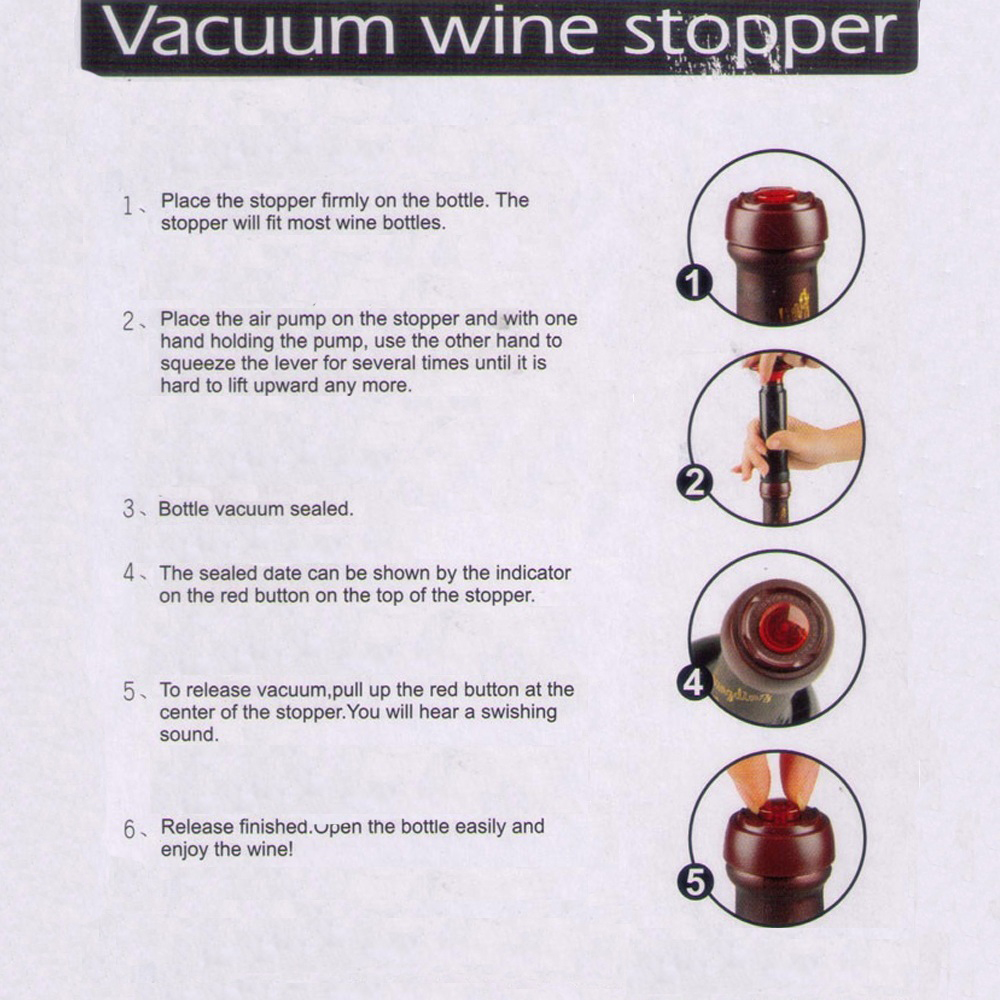 Vacuum wine stopper

1、Place the stopper firmly on the bottle. The stopper will fit most wine bottles.

2、Place the air pump on the stopper and with one hand holding the pump, use the other hand to squeeze the lever for several times until it is hard to lift upward any more.

3、Bottle vacuum sealed.

4、The sealed date can be shown by the indicator on the red button on the top of the stopper.

5、To release vacuum,pull up the red button at the center of the stopper.You will hear a swishing sound.

6、Release finished.Open the bottle easily and enjoy the wine!

1

2

4

5