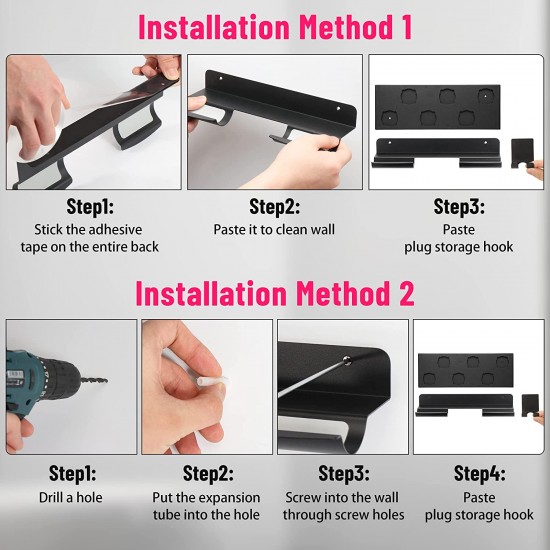 Installation Method 1

Step1:
Stick the adhesive tape on the entire back

Step2:
Paste it to clean wall

Step3:
Paste plug storage hook

Installation Method 2

Step1:
Drill a hole

Step2:
Put the expansion tube into the hole

Step3:
Screw into the wall through screw holes

Step4:
Paste plug storage hook